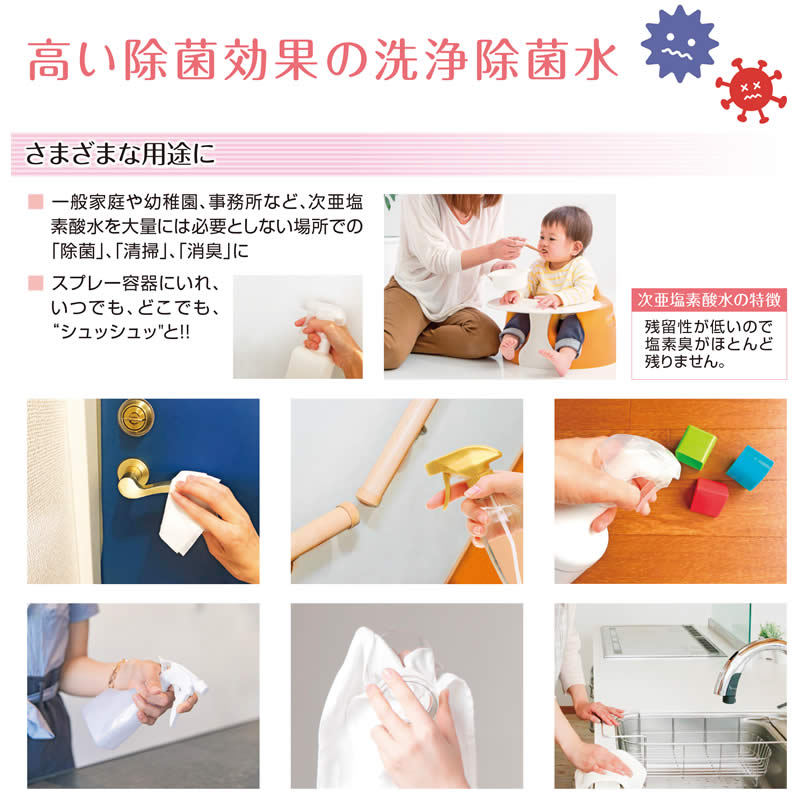 高い除菌効果の洗浄除菌水

さまざまな用途に

一般家庭や幼稚園、事務所など、次亜塩素酸水を大量には必要としない場所での「除菌」、「清掃」、「消臭」に

スプレー容器にいれ、いつでも、どこでも、“シュッシュッ”と!!

次亜塩素酸水の特徴

残留性が低いので塩素臭がほとんど残りません。